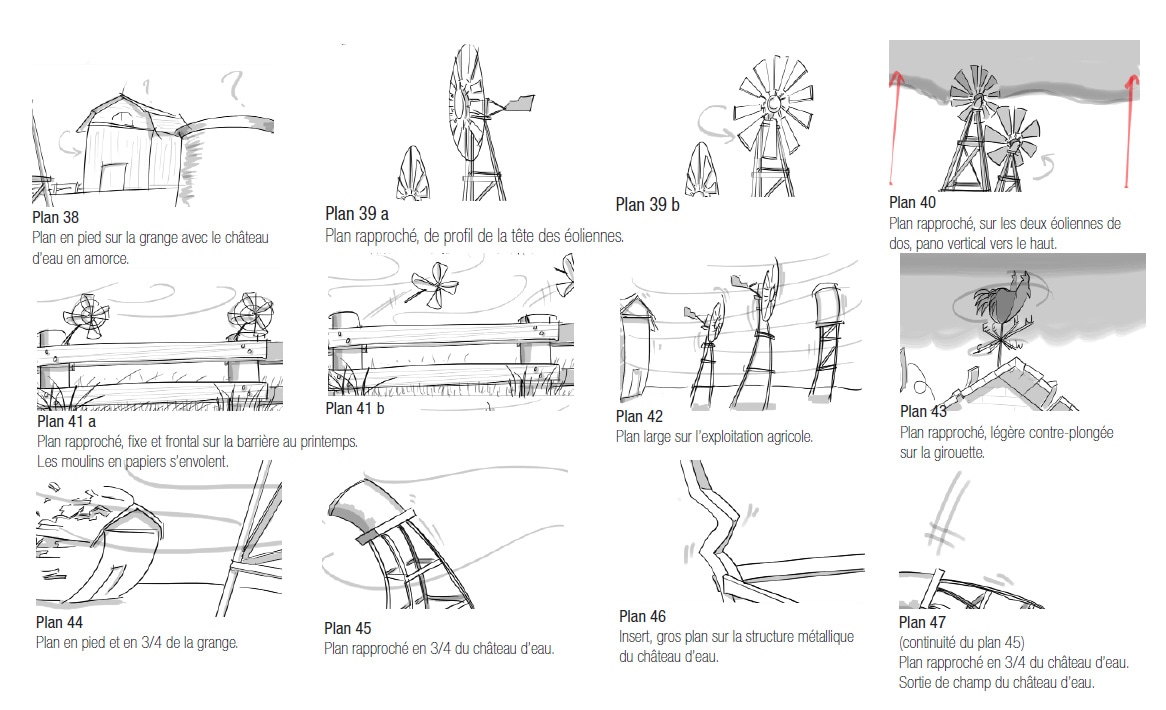 Plan 38
Plan en pied sur la grange avec le château d'eau en amorce.

Plan 39 a
Plan rapproché, de profil de la tête des éoliennes.

Plan 39 b

Plan 40
Plan rapproché, sur les deux éoliennes de dos, pano vertical vers le haut.

Plan 41 a
Plan rapproché, fixe et frontal sur la barrière au printemps.
Les moulins en papiers s'envolent.

Plan 41 b

Plan 42
Plan large sur l'exploitation agricole.

Plan 43
Plan rapproché, légère contre-plongée sur la girouette.

Plan 44
Plan en pied et en 3/4 de la grange.

Plan 45
Plan rapproché en 3/4 du château d'eau.

Plan 46
Insert, gros plan sur la structure métallique du château d'eau.

Plan 47
(continuité du plan 45)
Plan rapproché en 3/4 du château d'eau.
Sortie de champ du château d'eau.